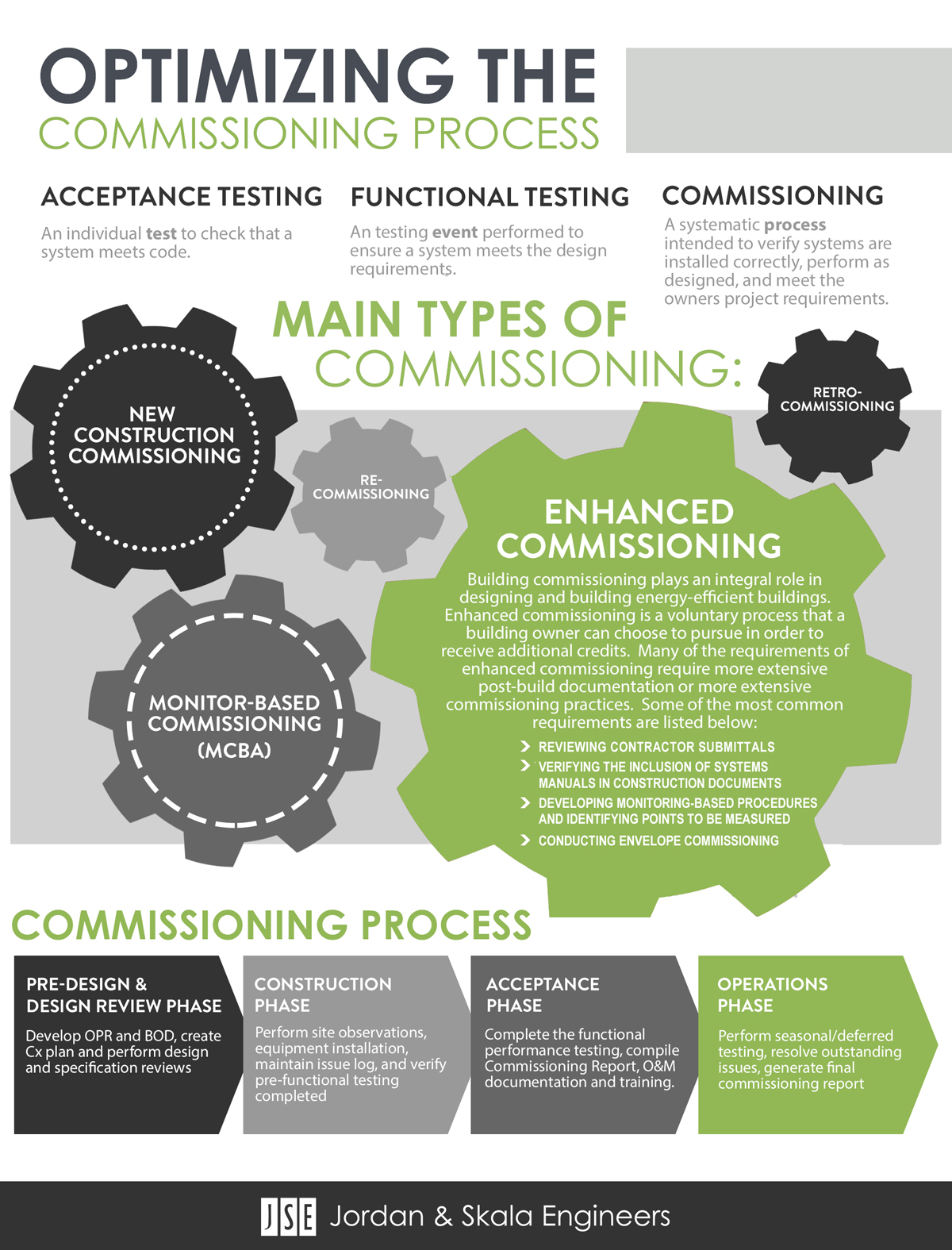 OPTIMIZING THE
COMMISSIONING PROCESS

ACCEPTANCE TESTING
An individual test to check that a system meets code.

FUNCTIONAL TESTING
An testing event performed to ensure a system meets the design requirements.

COMMISSIONING
A systematic process intended to verify systems are installed correctly, perform as designed, and meet the owners project requirements.

MAIN TYPES OF COMMISSIONING:

NEW CONSTRUCTION COMMISSIONING

RE-COMMISSIONING

RETRO-COMMISSIONING

MONITOR-BASED COMMISSIONING (MCBA)

ENHANCED COMMISSIONING
Building commissioning plays an integral role in designing and building energy-efficient buildings. Enhanced commissioning is a voluntary process that a building owner can choose to pursue in order to receive additional credits. Many of the requirements of enhanced commissioning require more extensive post-build documentation or more extensive commissioning practices. Some of the most common requirements are listed below:
REVIEWING CONTRACTOR SUBMITTALS
VERIFYING THE INCLUSION OF SYSTEMS MANUALS IN CONSTRUCTION DOCUMENTS
DEVELOPING MONITORING-BASED PROCEDURES AND IDENTIFYING POINTS TO BE MEASURED
CONDUCTING ENVELOPE COMMISSIONING

COMMISSIONING PROCESS

PRE-DESIGN & DESIGN REVIEW PHASE
Develop OPR and BOD, create Cx plan and perform design and specification reviews

CONSTRUCTION PHASE
Perform site observations, equipment installation, maintain issue log, and verify pre-functional testing completed

ACCEPTANCE PHASE
Complete the functional performance testing, compile Commissioning Report, O&M documentation and training.

OPERATIONS PHASE
Perform seasonal/deferred testing, resolve outstanding issues, generate final commissioning report

JSE Jordan & Skala Engineers